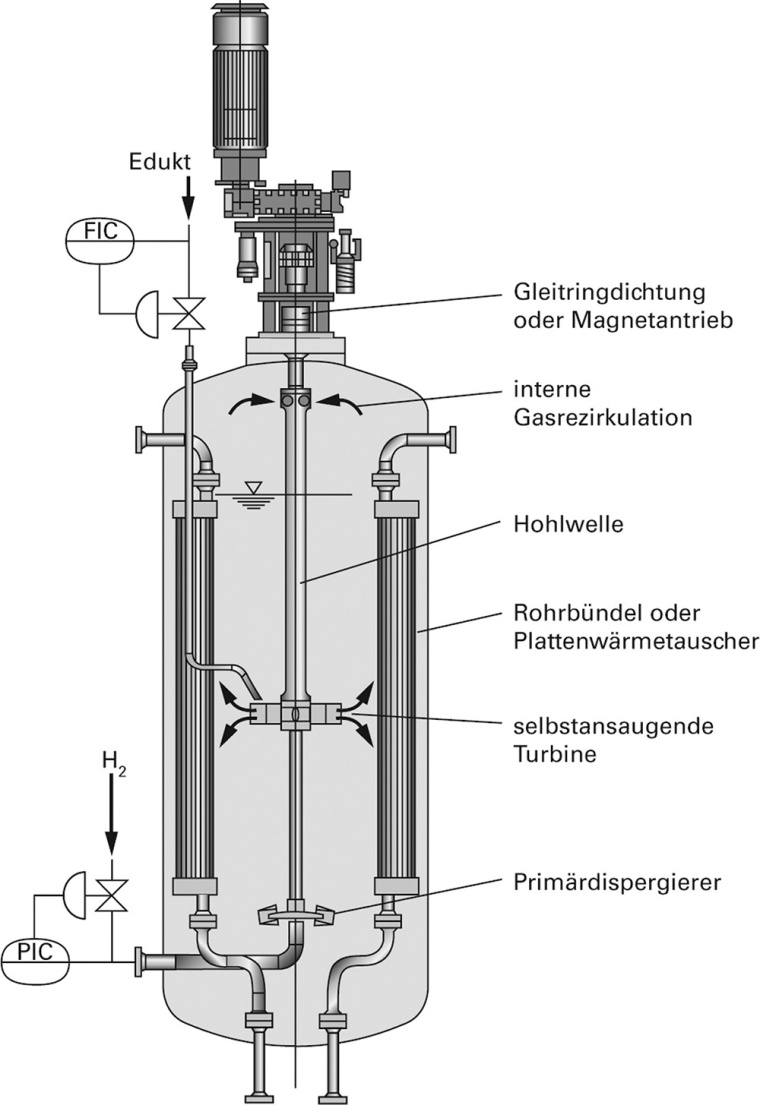 Edukt

FIC

Gleitringdichtung oder Magnetantrieb

interne Gasrezirkulation

Hohlwelle

Rohrbündel oder Plattenwärmetauscher

selbstansaugende Turbine

$H_2$

Primärdispergierer

PIC