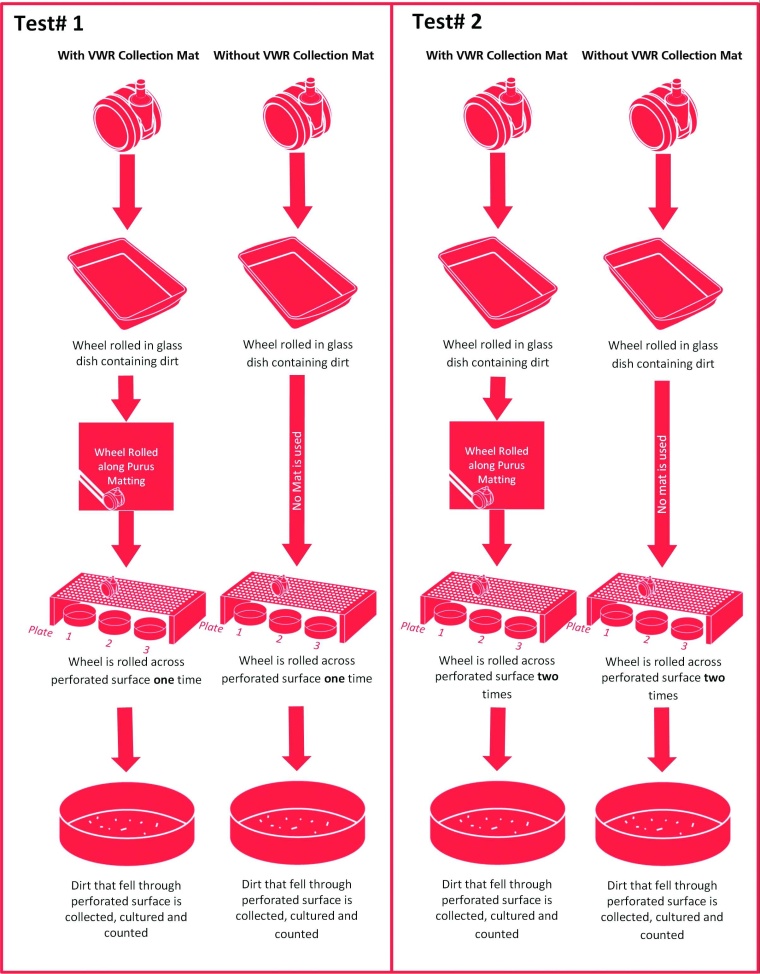 Test# 1

With VWR Collection Mat

Wheel rolled in glass dish containing dirt

Wheel Rolled along Purus Matting

Plate 1 2 3

Wheel is rolled across perforated surface **one** time

Dirt that fell through perforated surface is collected, cultured and counted

Without VWR Collection Mat

Wheel rolled in glass dish containing dirt

No Mat is used

Plate 1 2 3

Wheel is rolled across perforated surface **one** time

Dirt that fell through perforated surface is collected, cultured and counted

Test# 2

With VWR Collection Mat

Wheel rolled in glass dish containing dirt

Wheel Rolled along Purus Matting

Plate 1 2 3

Wheel is rolled across perforated surface **two** times

Dirt that fell through perforated surface is collected, cultured and counted

Without VWR Collection Mat

Wheel rolled in glass dish containing dirt

No mat is used

Plate 1 2 3

Wheel is rolled across perforated surface **two** times

Dirt that fell through perforated surface is collected, cultured and counted